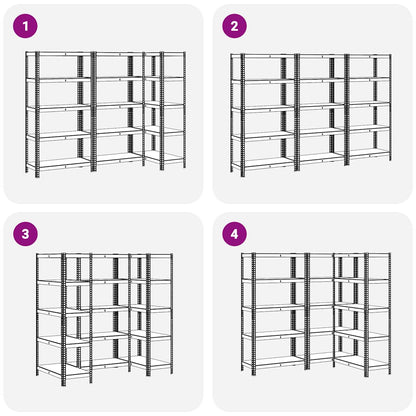 1

2

3

4